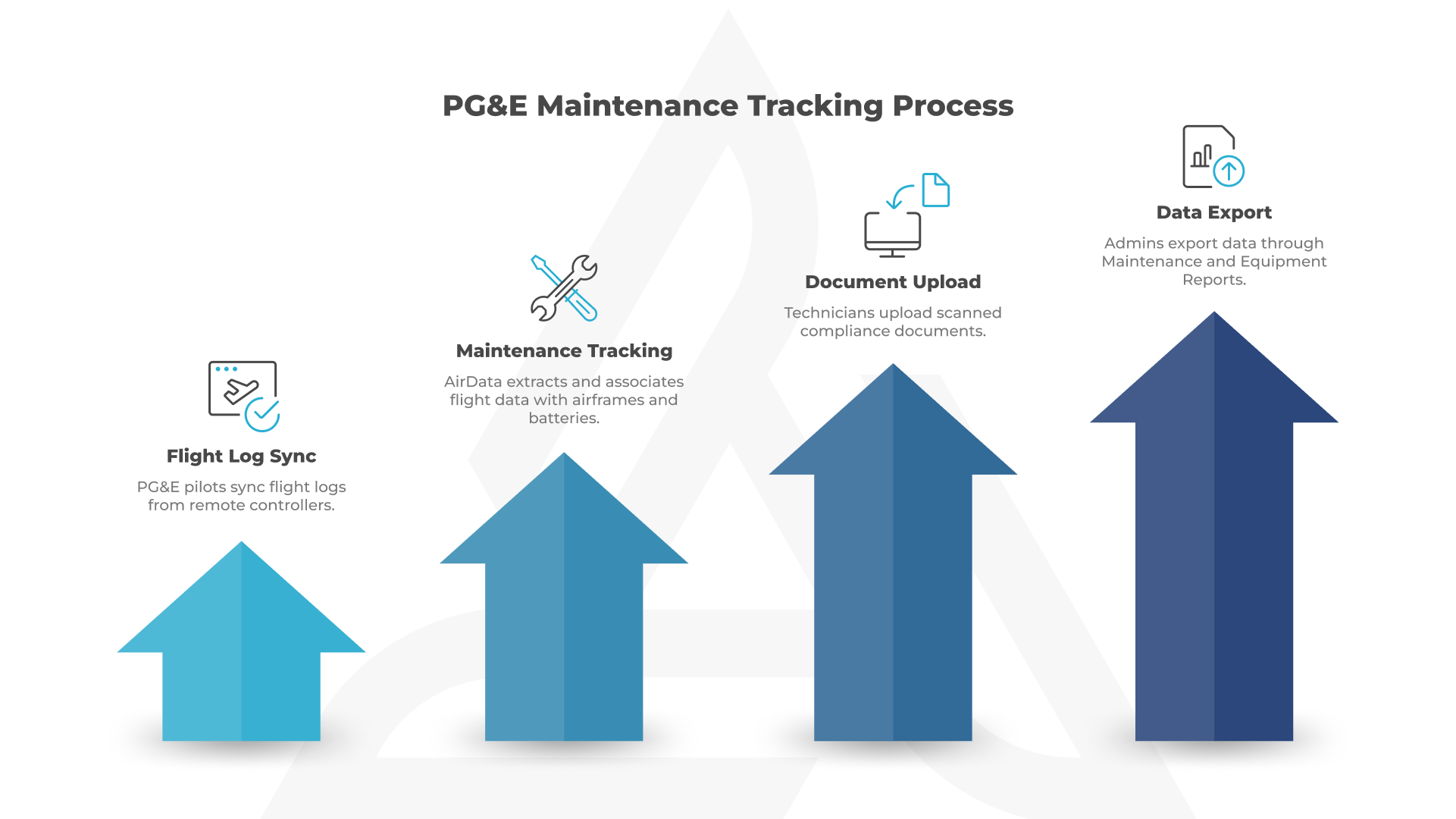 PG&E Maintenance Tracking Process

Flight Log Sync

PG&E pilots sync flight logs from remote controllers.

Maintenance Tracking

AirData extracts and associates flight data with airframes and batteries.

Document Upload

Technicians upload scanned compliance documents.

Data Export

Admins export data through Maintenance and Equipment Reports.